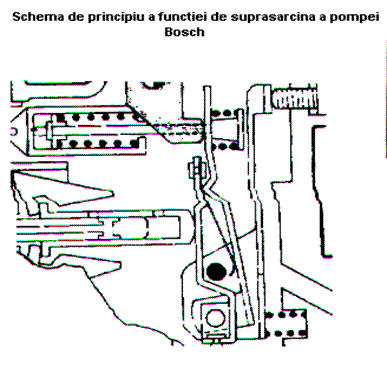 Schema de principiu a functiei de suprasarcina a pompei Bosch